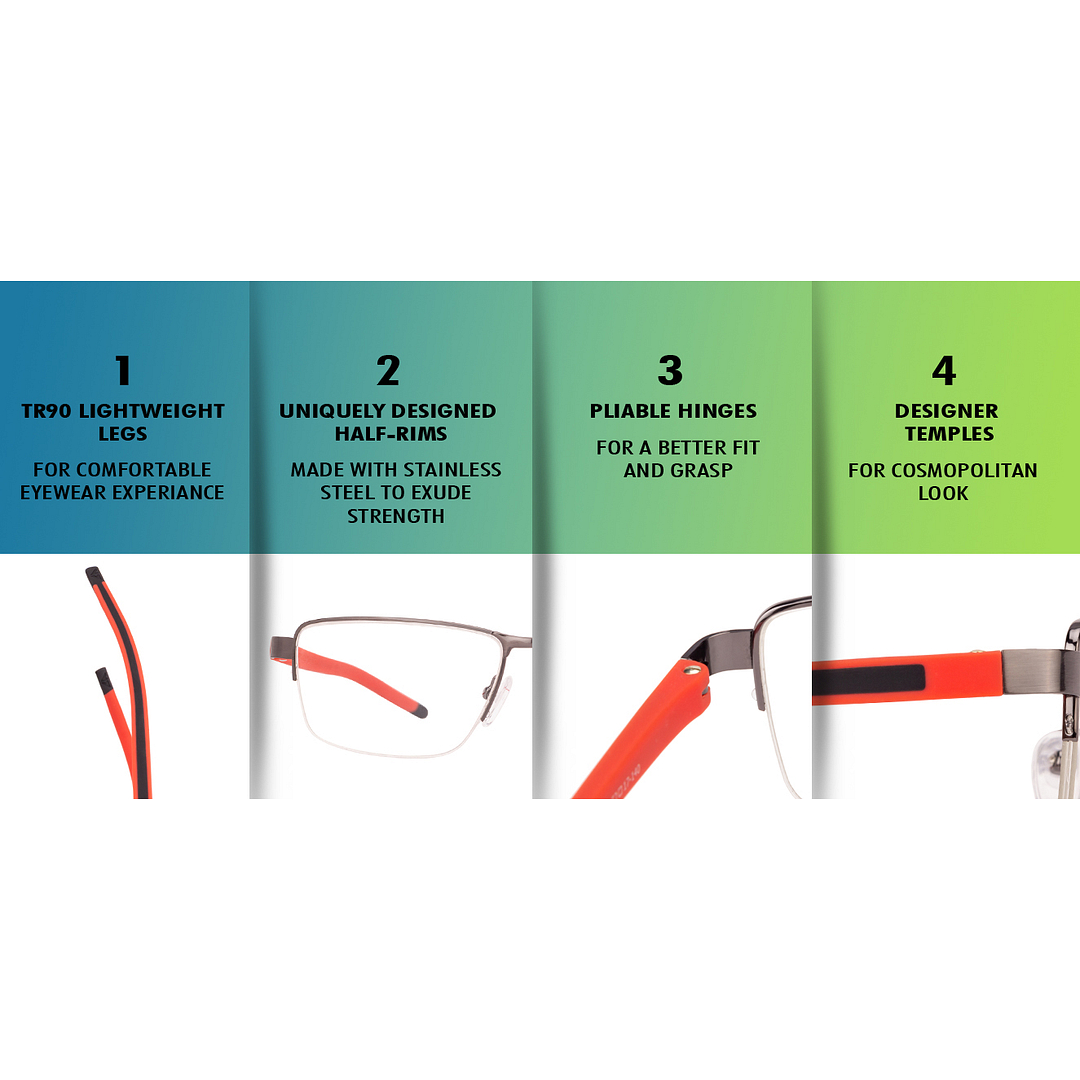 1
TR90 LIGHTWEIGHT LEGS
FOR COMFORTABLE EYEWEAR EXPERIANCE

2
UNIQUELY DESIGNED HALF-RIMS
MADE WITH STAINLESS STEEL TO EXUDE STRENGTH

3
PLIABLE HINGES
FOR A BETTER FIT AND GRASP

4
DESIGNER TEMPLES
FOR COSMOPOLITAN LOOK